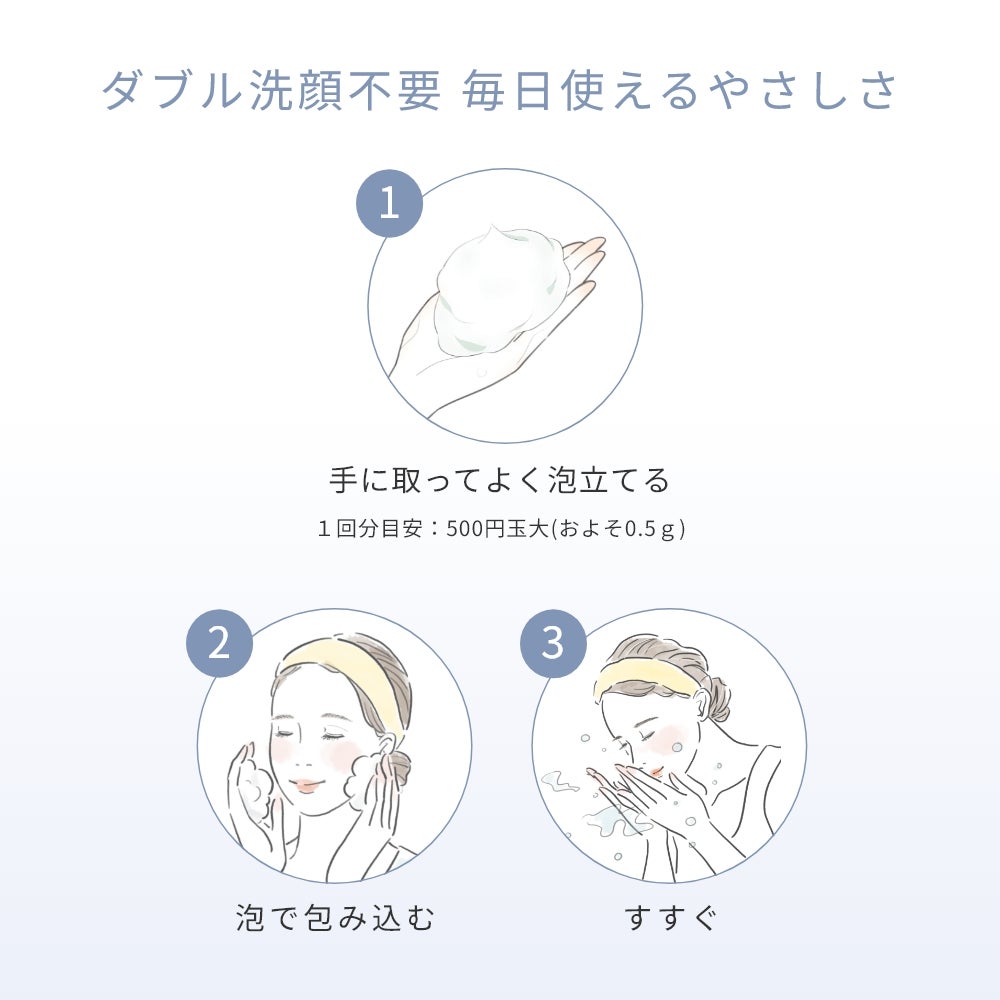 ダブル洗顔不要 毎日使えるやさしさ

1

手に取ってよく泡立てる

１回分目安：500円玉大(およそ0.5ｇ)

2

泡で包み込む

3

すすぐ