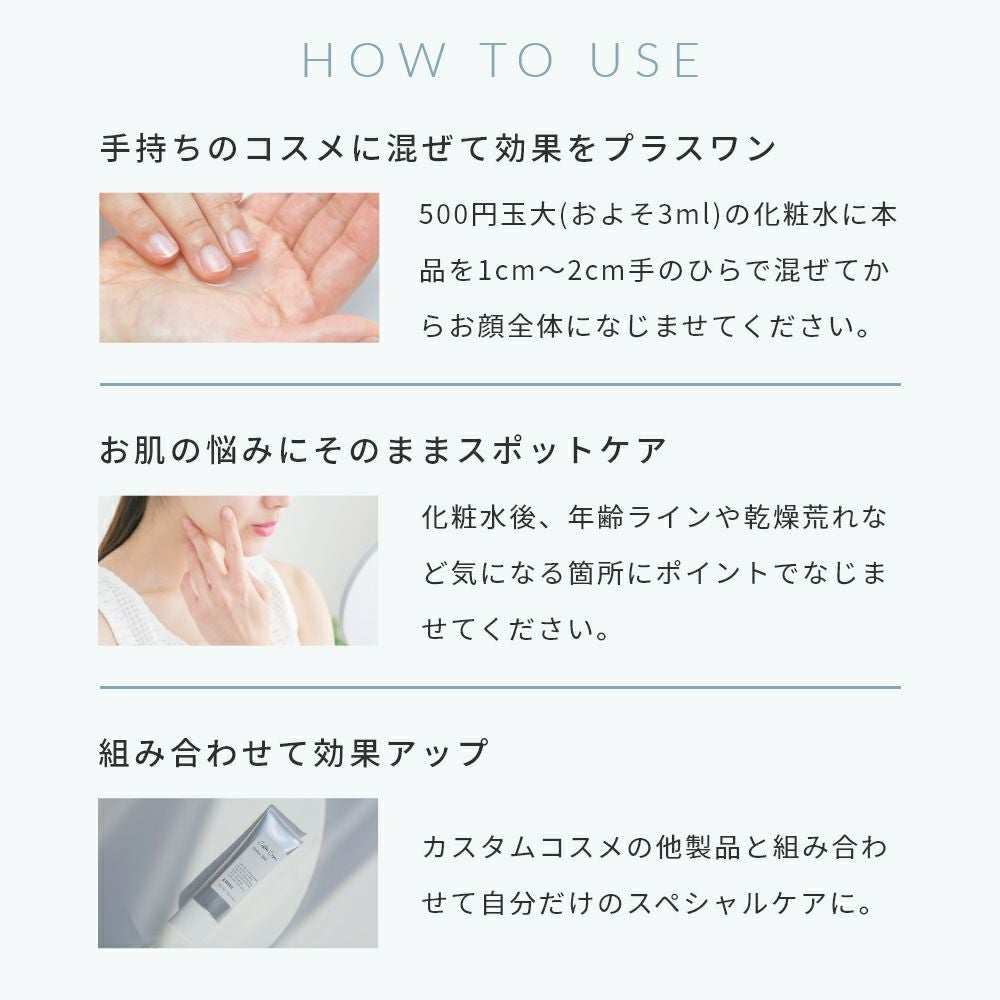 HOW TO USE

手持ちのコスメに混ぜて効果をプラスワン

500円玉大(およそ3ml)の化粧水に本品を1cm〜2cm手のひらで混ぜてからお顔全体になじませてください。

お肌の悩みにそのままスポットケア

化粧水後、年齢ラインや乾燥荒れなど気になる箇所にポイントでなじませてください。

組み合わせて効果アップ

カスタムコスメの他製品と組み合わせて自分だけのスペシャルケアに。