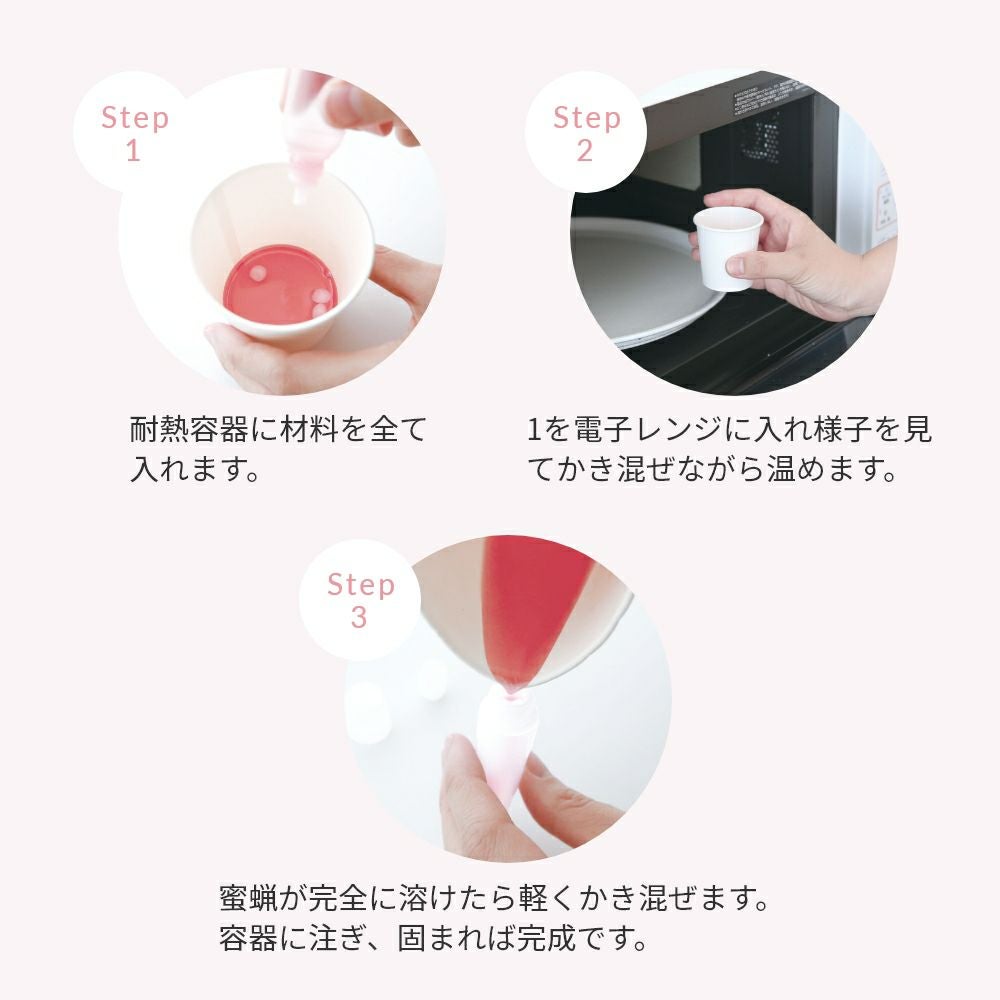 Step 1

耐熱容器に材料を全て入れます。

Step 2

1を電子レンジに入れ様子を見てかき混ぜながら温めます。

Step 3

蜜蝋が完全に溶けたら軽くかき混ぜます。
容器に注ぎ、固まれば完成です。