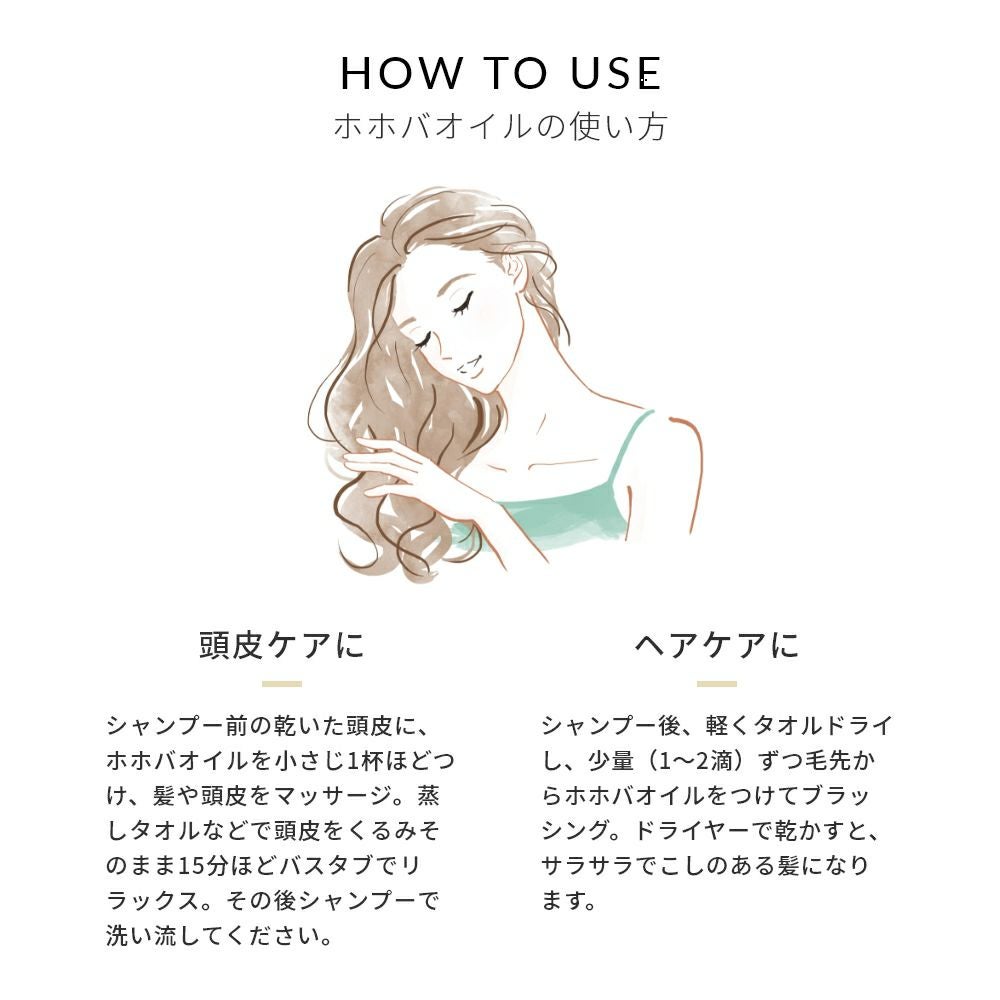 HOW TO USE
ホホバオイルの使い方

頭皮ケアに

シャンプー前の乾いた頭皮に、ホホバオイルを小さじ1杯ほどつけ、髪や頭皮をマッサージ。蒸しタオルなどで頭皮をくるみそのまま15分ほどバスタブでリラックス。その後シャンプーで洗い流してください。

ヘアケアに

シャンプー後、軽くタオルドライし、少量（1〜2滴）ずつ毛先からホホバオイルをつけてブラッシング。ドライヤーで乾かすと、サラサラでこしのある髪になります。