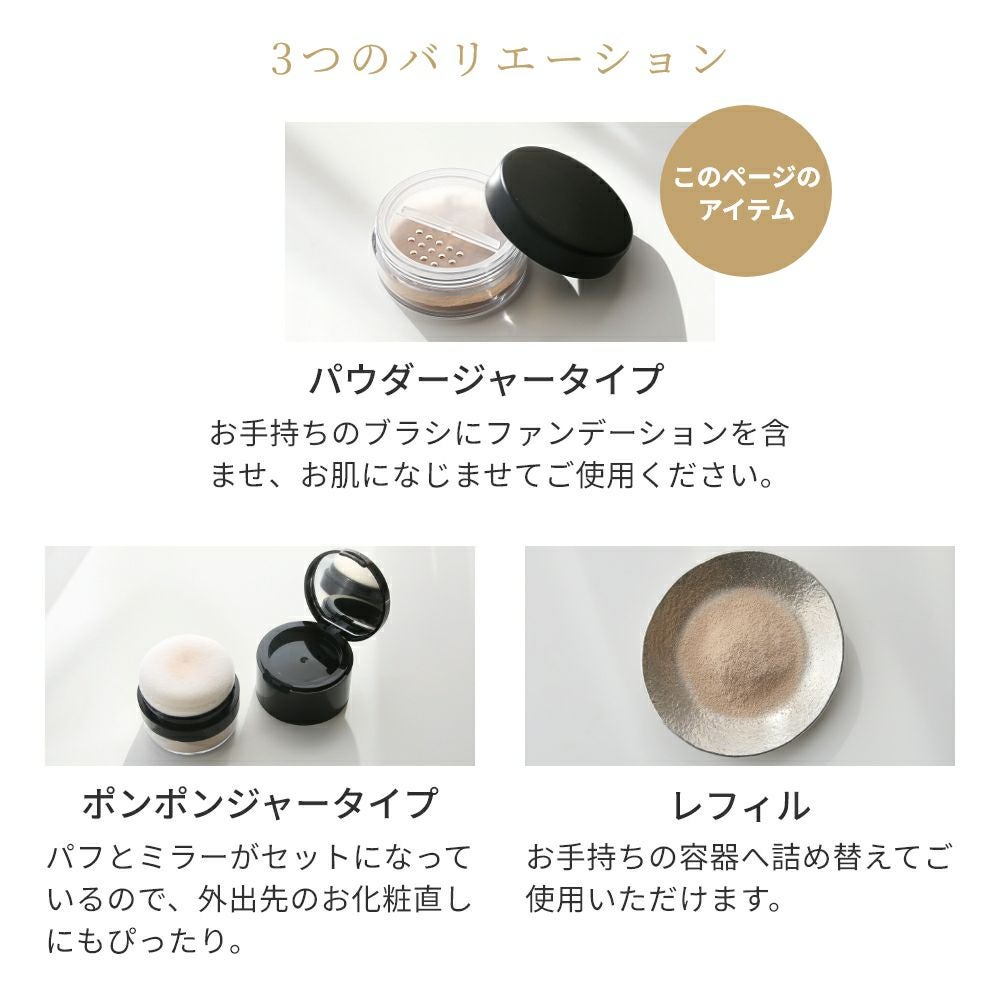 3つのバリエーション

このページのアイテム

パウダージャータイプ

お手持ちのブラシにファンデーションを含ませ、お肌になじませてご使用ください。

ポンポンジャータイプ

パフとミラーがセットになっているので、外出先のお化粧直しにもぴったり。

レフィル

お手持ちの容器へ詰め替えてご使用いただけます。