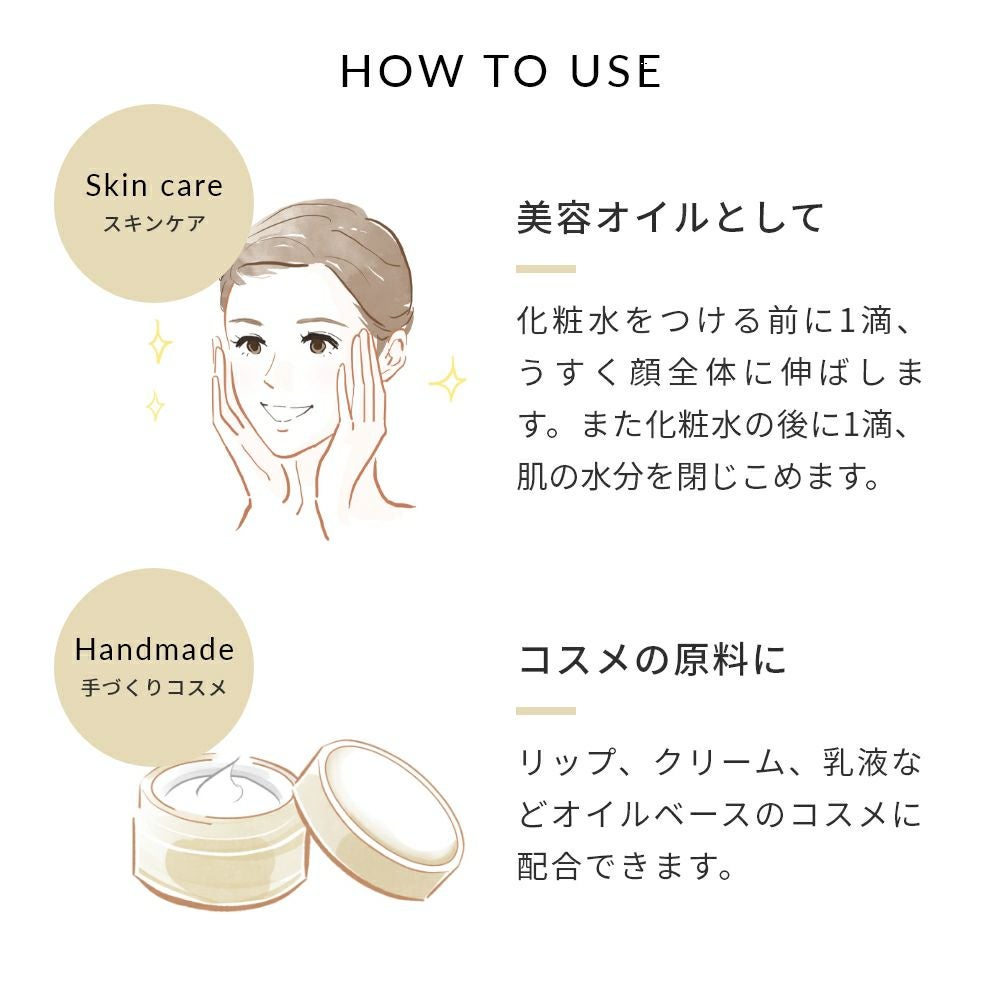 HOW TO USE

Skin care
スキンケア

美容オイルとして

化粧水をつける前に1滴、うすく顔全体に伸ばします。また化粧水の後に1滴、肌の水分を閉じこめます。

Handmade
手づくりコスメ

コスメの原料に

リップ、クリーム、乳液などオイルベースのコスメに配合できます。