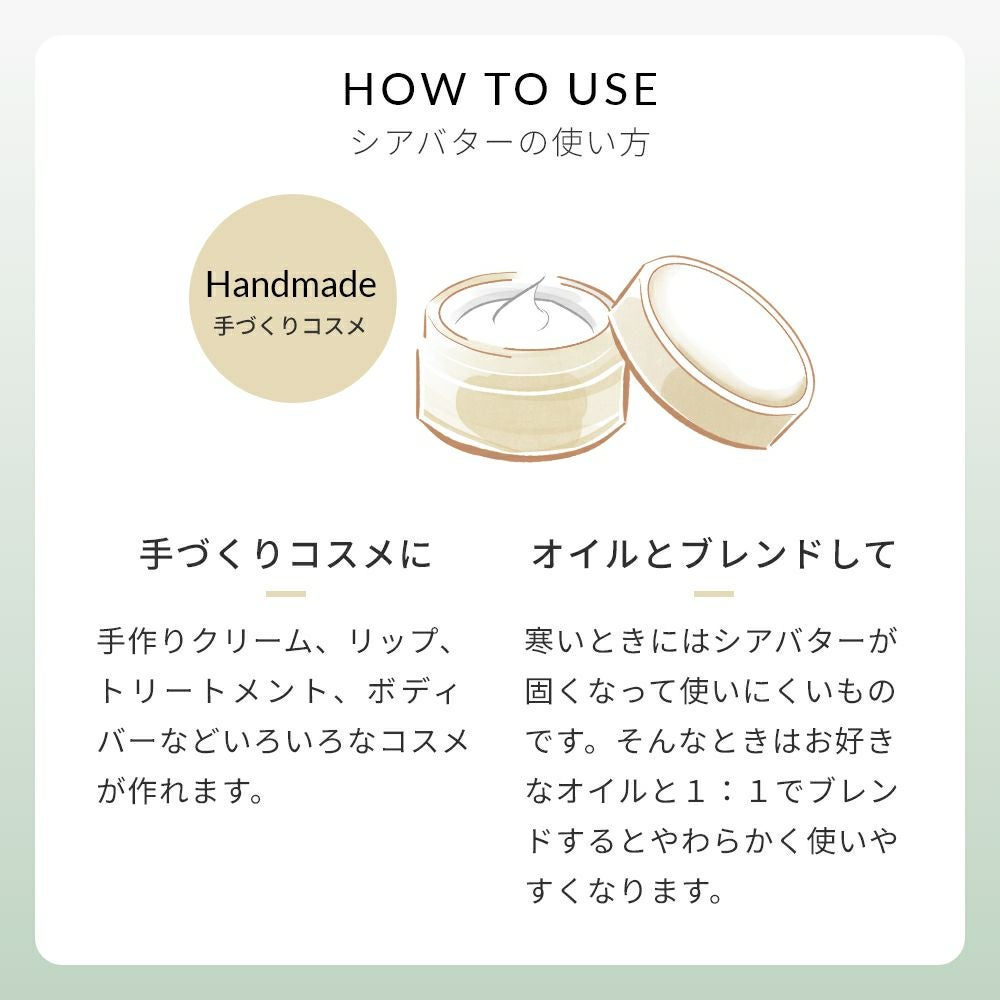 HOW TO USE
シアバターの使い方

Handmade
手づくりコスメ

手づくりコスメに

手作りクリーム、リップ、トリートメント、ボディバーなどいろいろなコスメが作れます。

オイルとブレンドして

寒いときにはシアバターが固くなって使いにくいものです。そんなときはお好きなオイルと１：１でブレンドするとやわらかく使いやすくなります。